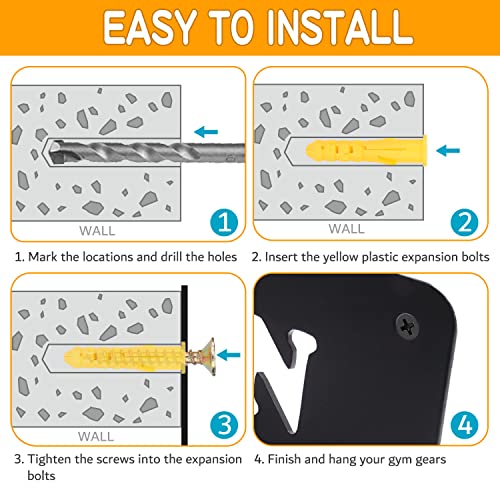 EASY TO INSTALL

WALL

1

1. Mark the locations and drill the holes

WALL

2

2. Insert the yellow plastic expansion bolts

WALL

3

3. Tighten the screws into the expansion bolts

4

4. Finish and hang your gym gears