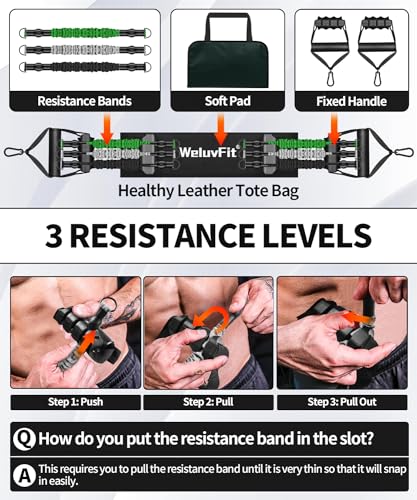 Resistance Bands

Soft Pad

Fixed Handle

WeluvFit®

Healthy Leather Tote Bag

3 RESISTANCE LEVELS

Step 1: Push

Step 2: Pull

Step 3: Pull Out

Q How do you put the resistance band in the slot?

A This requires you to pull the resistance band until it is very thin so that it will snap in easily.