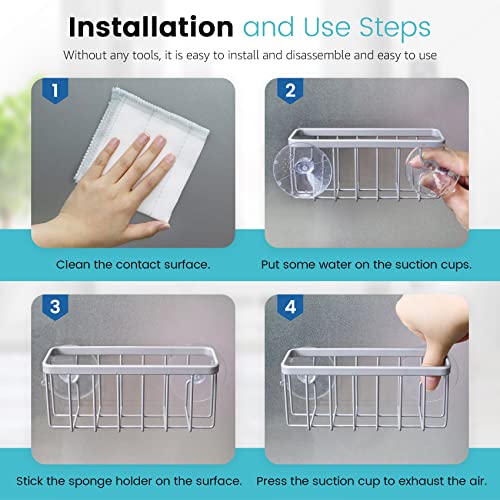 Installation and Use Steps

Without any tools, it is easy to install and disassemble and easy to use

1

Clean the contact surface.

2

Put some water on the suction cups.

3

Stick the sponge holder on the surface.

4

Press the suction cup to exhaust the air.