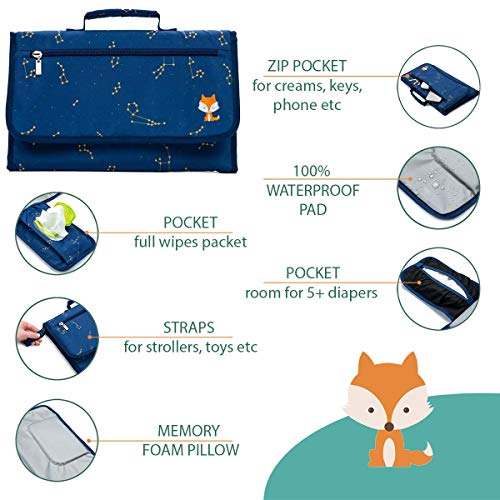 ZIP POCKET
for creams, keys, phone etc

100%
WATERPROOF
PAD

POCKET
full wipes packet

POCKET
room for 5+ diapers

STRAPS
for strollers, toys etc

MEMORY
FOAM PILLOW