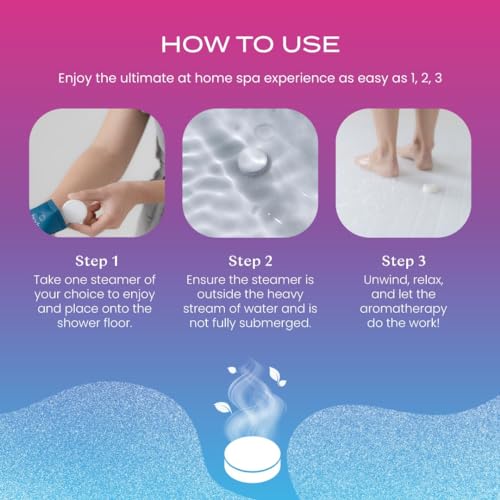 HOW TO USE

Enjoy the ultimate at home spa experience as easy as 1, 2, 3

Step 1
Take one steamer of your choice to enjoy and place onto the shower floor.

Step 2
Ensure the steamer is outside the heavy stream of water and is not fully submerged.

Step 3
Unwind, relax, and let the aromatherapy do the work!