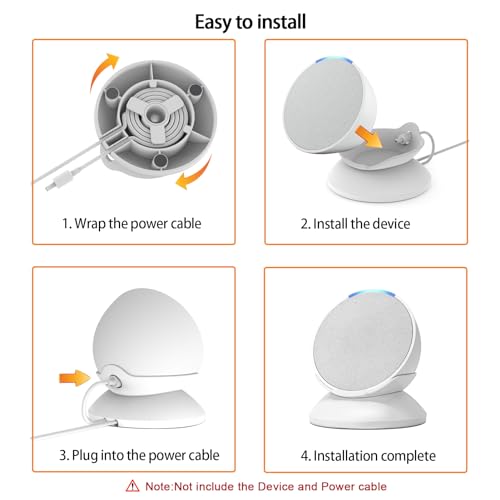 Easy to install

1. Wrap the power cable

2. Install the device

3. Plug into the power cable

4. Installation complete

Note:Not include the Device and Power cable