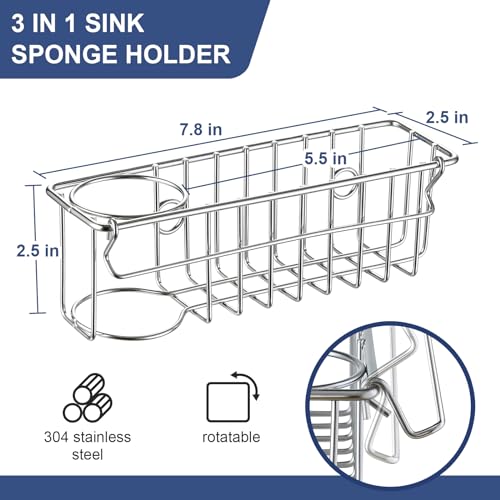 3 IN 1 SINK SPONGE HOLDER

7.8 in

2.5 in

5.5 in

2.5 in

304 stainless steel

rotatable