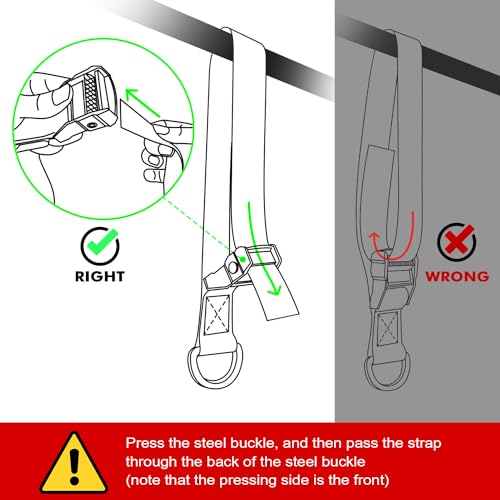 RIGHT

WRONG

Press the steel buckle, and then pass the strap through the back of the steel buckle
(note that the pressing side is the front)