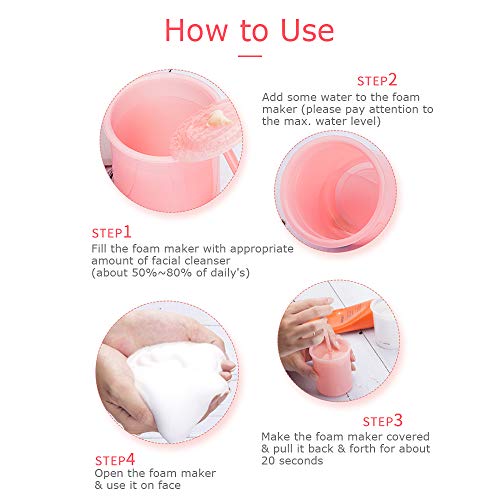 How to Use

STEP2
Add some water to the foam maker (please pay attention to the max. water level)

STEP1
Fill the foam maker with appropriate amount of facial cleanser (about 50%~80% of daily's)

STEP3
Make the foam maker covered & pull it back & forth for about 20 seconds

STEP4
Open the foam maker & use it on face